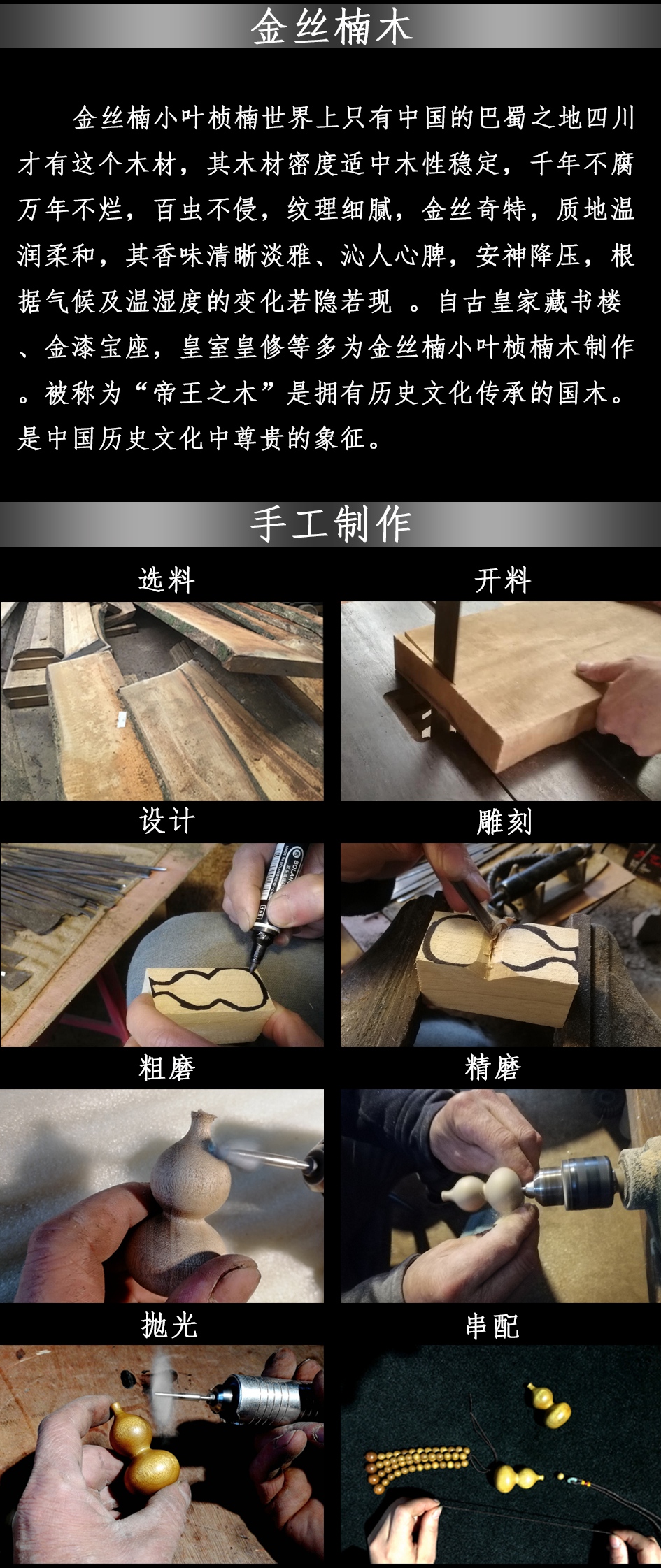 金丝楠木

金丝楠小叶桢楠世界上只有中国的巴蜀之地四川才有这个木材，其木材密度适中木性稳定，千年不腐万年不烂，百虫不侵，纹理细腻，金丝奇特，质地温润柔和，其香味清晰淡雅、沁人心脾，安神降压，根据气候及温湿度的变化若隐若现 。自古皇家藏书楼、金漆宝座，皇室皇修等多为金丝楠小叶桢楠木制作。被称为“帝王之木”是拥有历史文化传承的国木。是中国历史文化中尊贵的象征。

手工制作

选料

开料

设计

雕刻

粗磨

精磨

抛光

串配